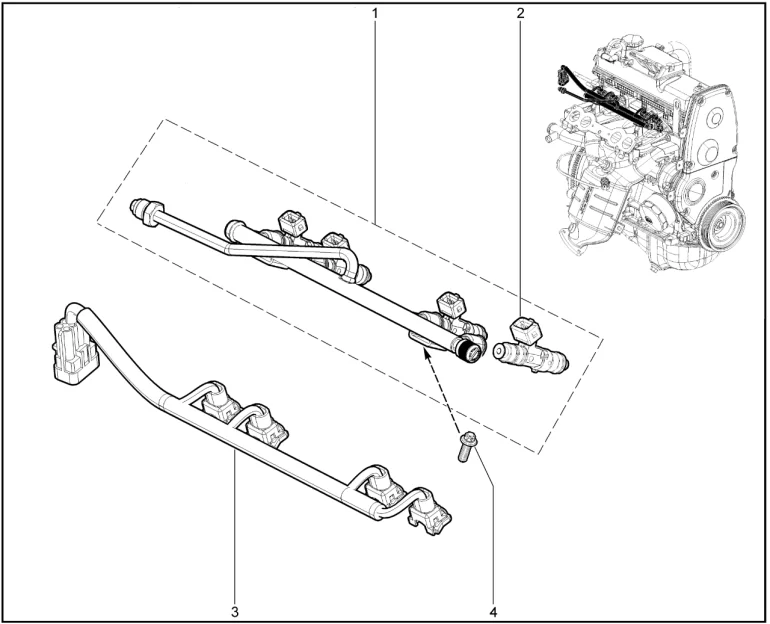 1
2
3
4