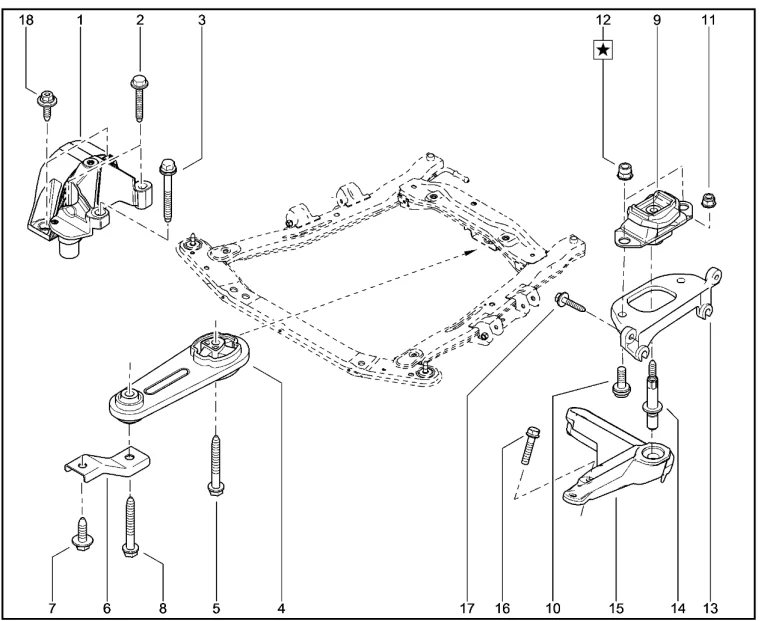 18
1
2
3
12
★
9
11
7
6
8
5
4
17
16
10
15
14
13