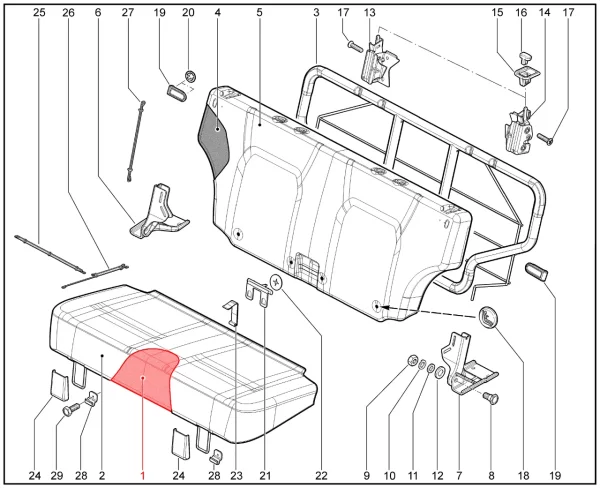 25 26 6 27 19 20 4 5 3 17 13 15 16 14 17

24 29 28 2 1 24 28 23 21 22 9 10 11 12 7 8 18 19