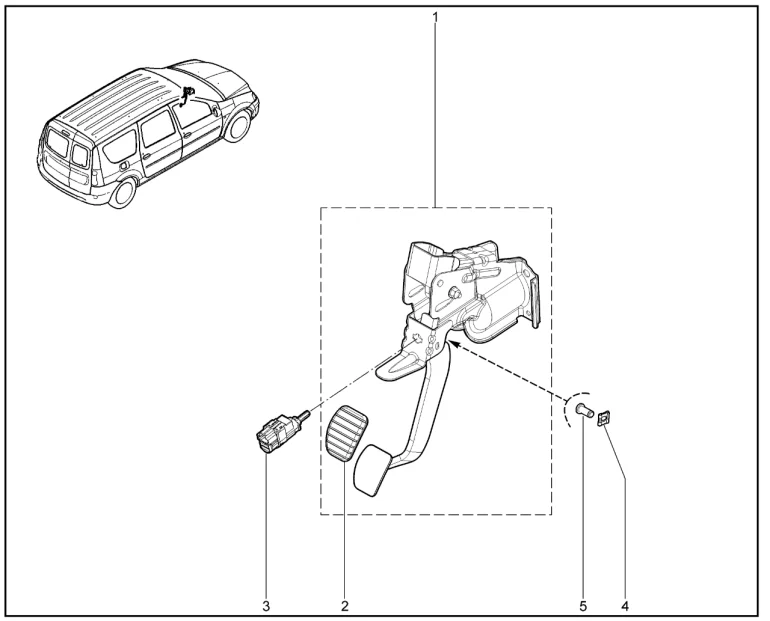 1
3
2
5
4