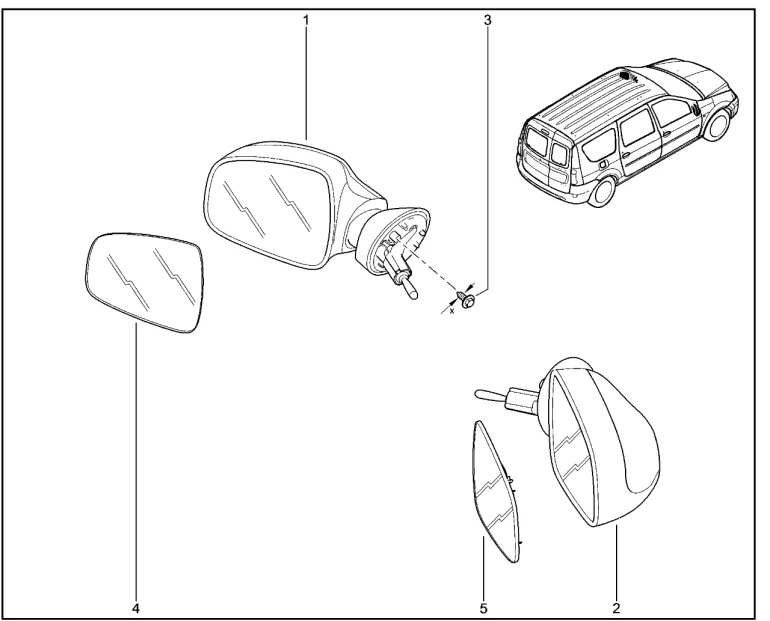 1
3
x
4
5
2