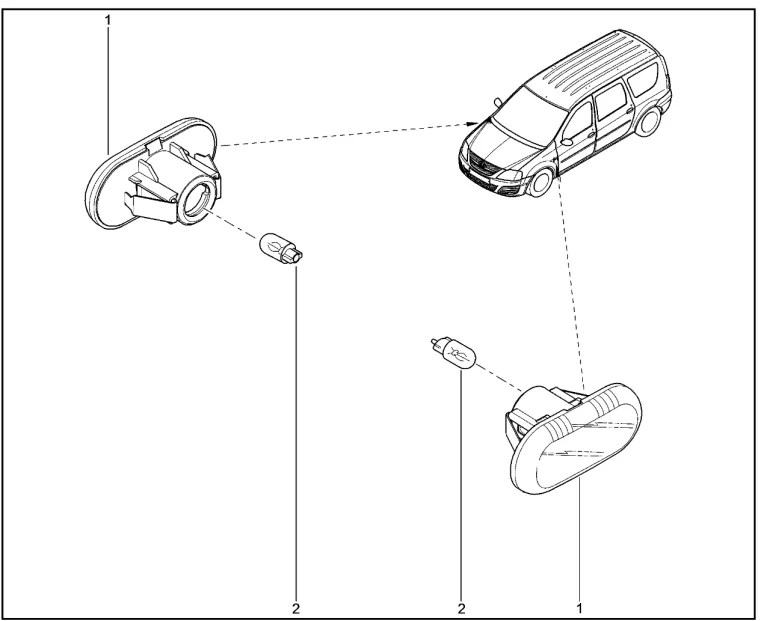 1

2

2

1