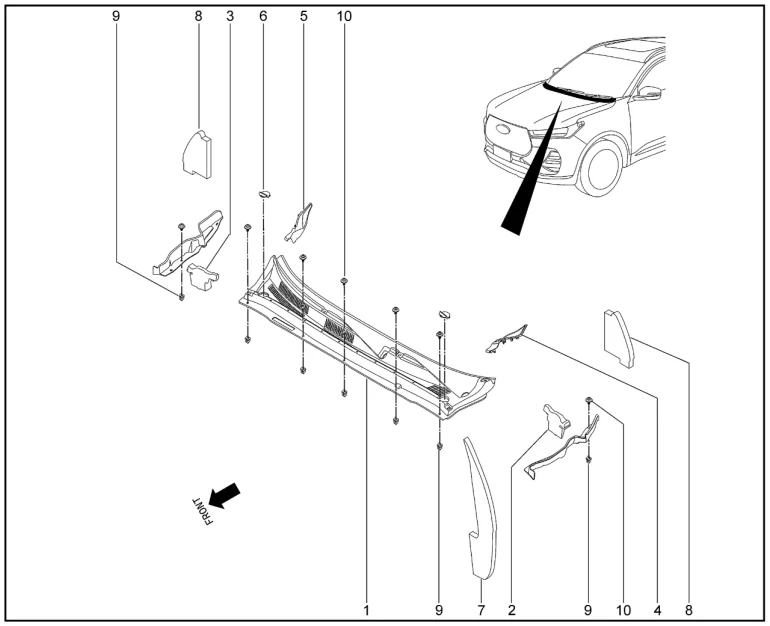 9 8 3 6 5 10

FRONT

1 9 7 2 9 10 4 8