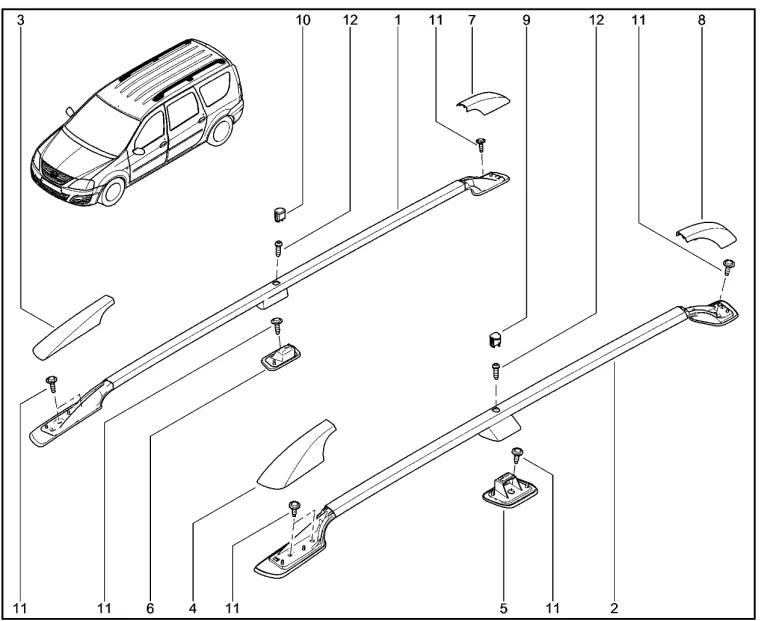 3 10 12 1 11 7 9 12 11 8

11 11 6 4 11 5 11 2