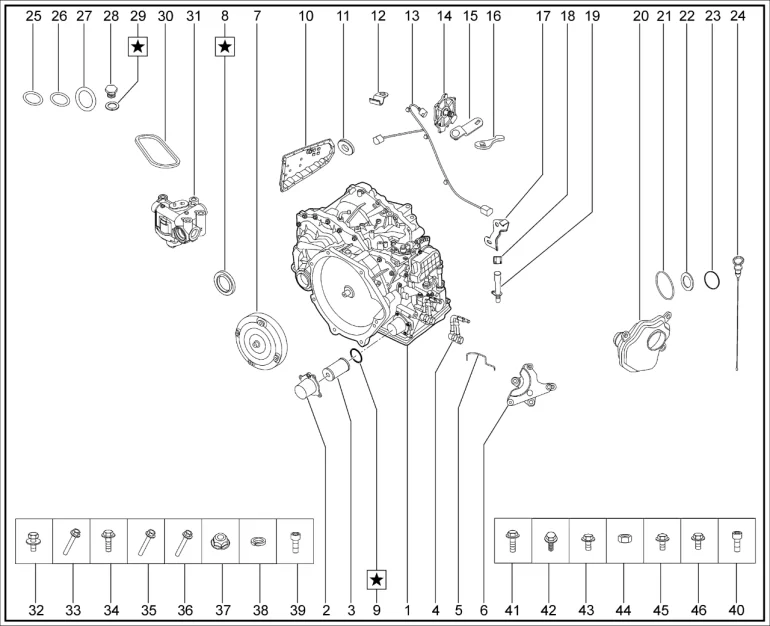 25 26 27 28 29 30 31 8 7 10 11 12 13 14 15 16 17 18 19 20 21 22 23 24

★ ★

★

32 33 34 35 36 37 38 39 2 3 9 1 4 5 6 41 42 43 44 45 46 40