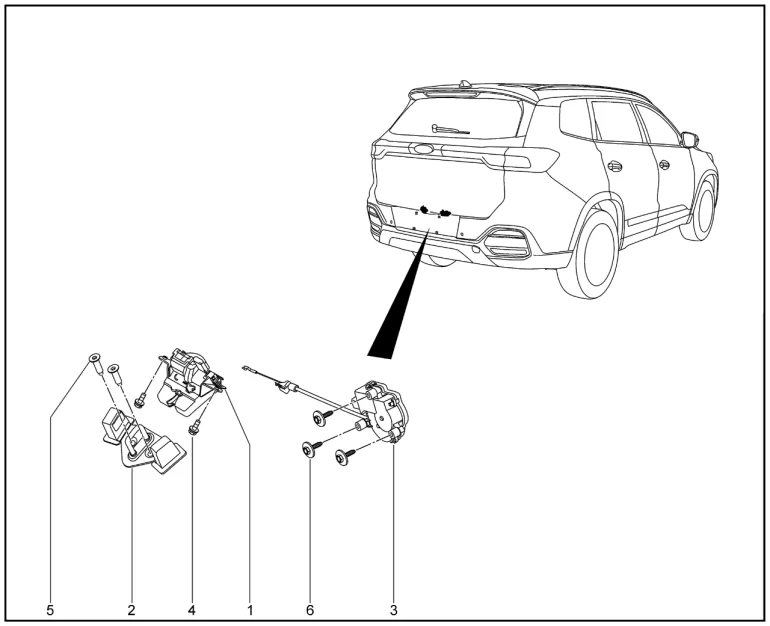 5 2 4 1 6 3