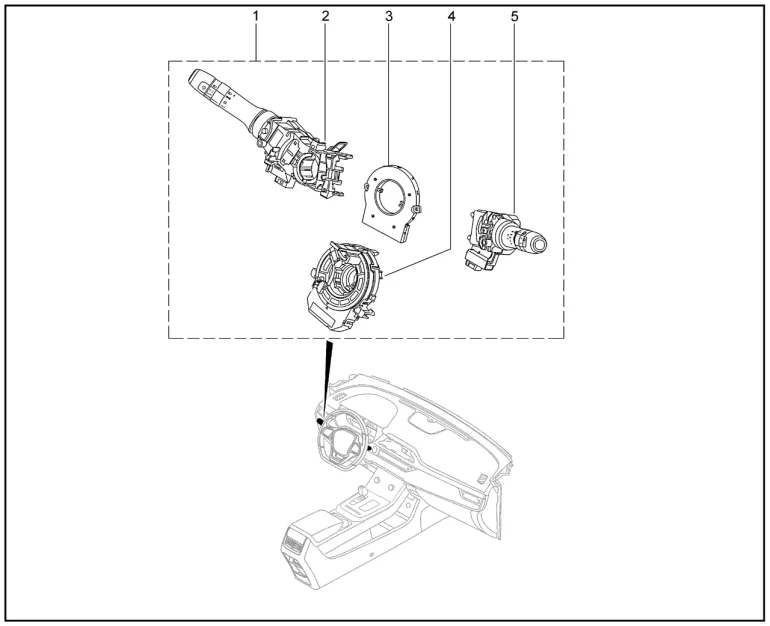 1 2 3 4 5