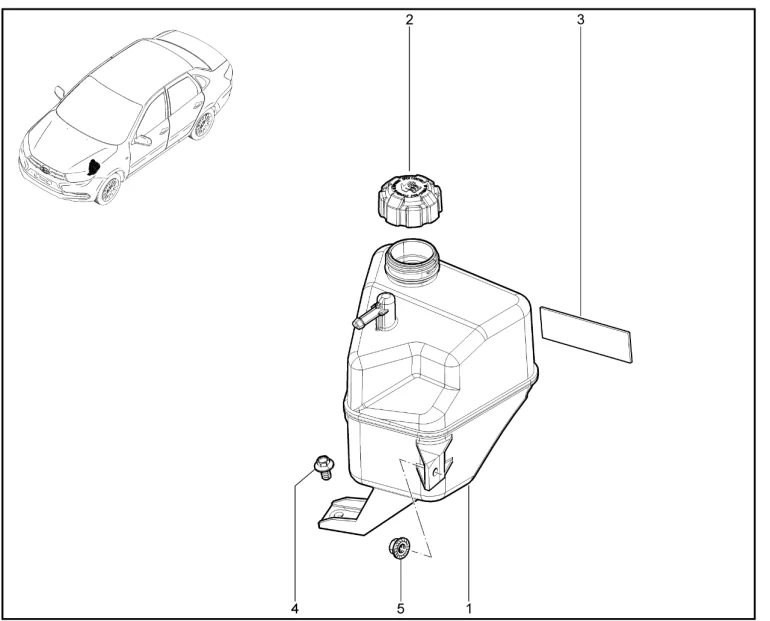 2
3
4
5
1