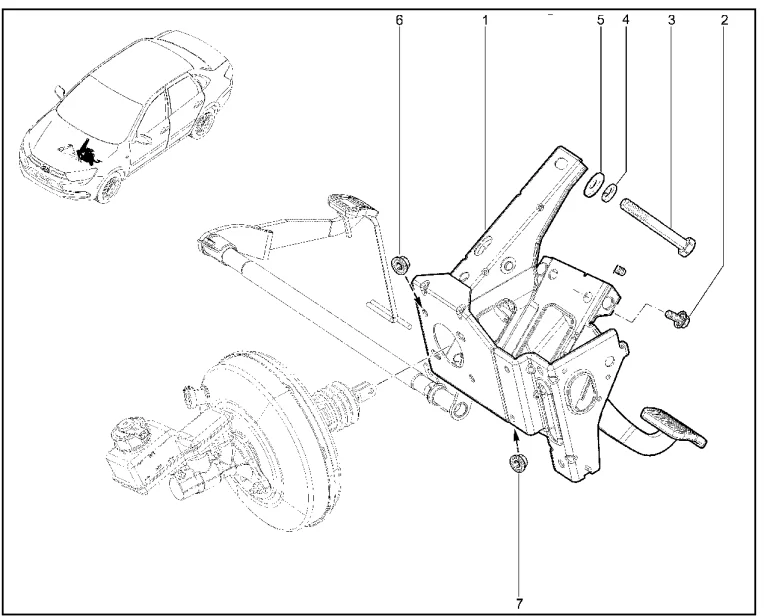 6
1
5
4
3
2
7