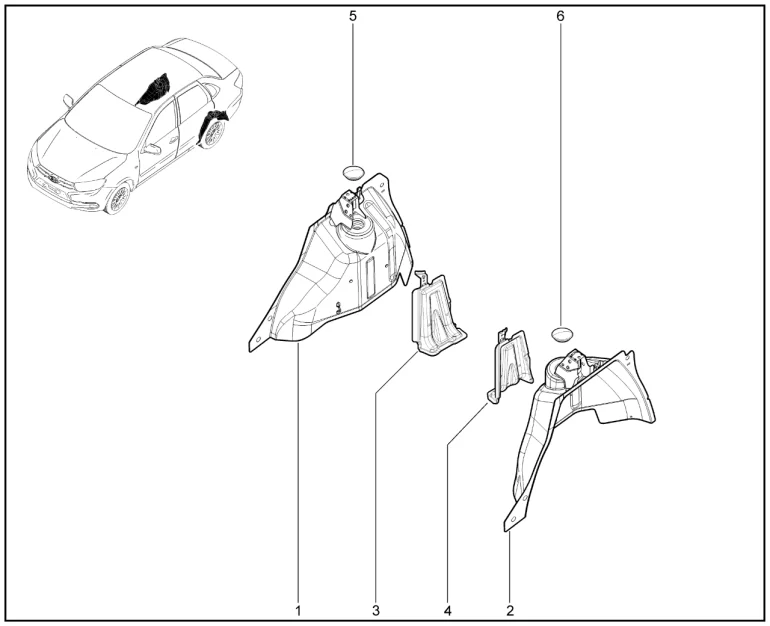 5
6
1
3
4
2