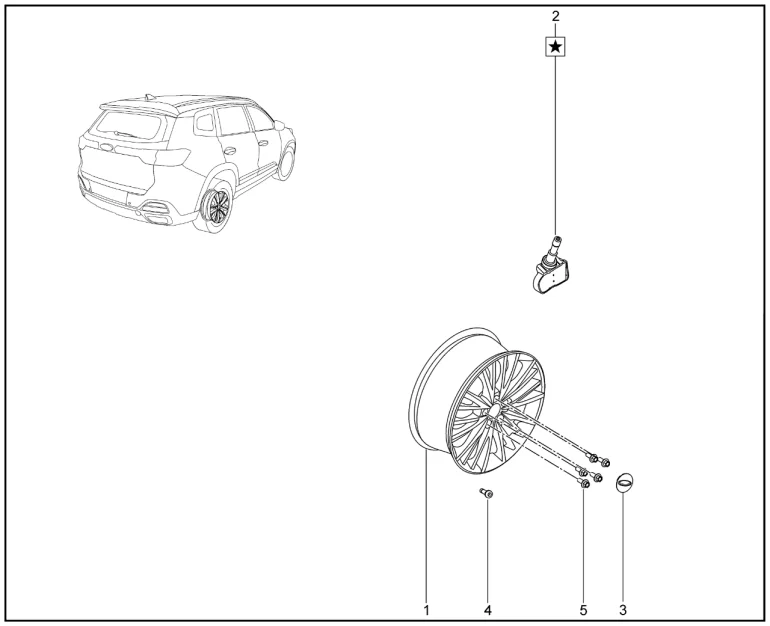 2
★
1
4
5
3