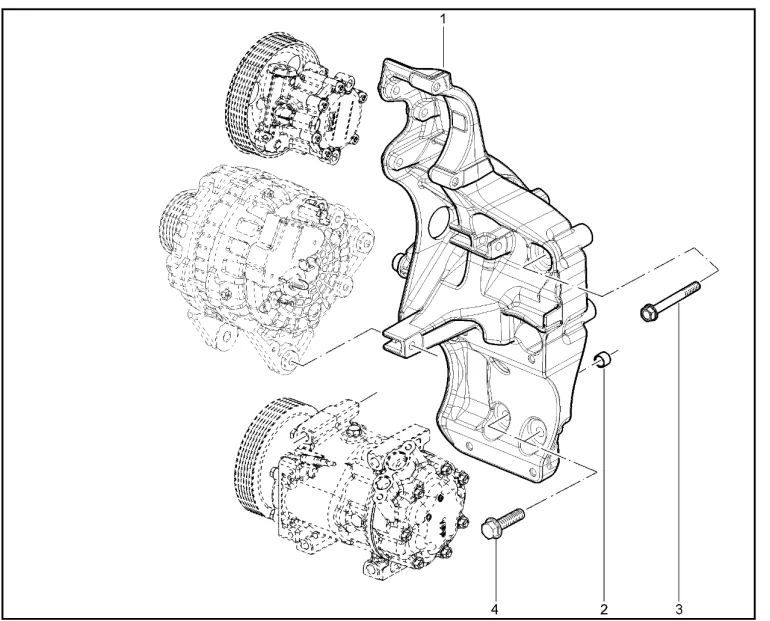 1
4
2
3