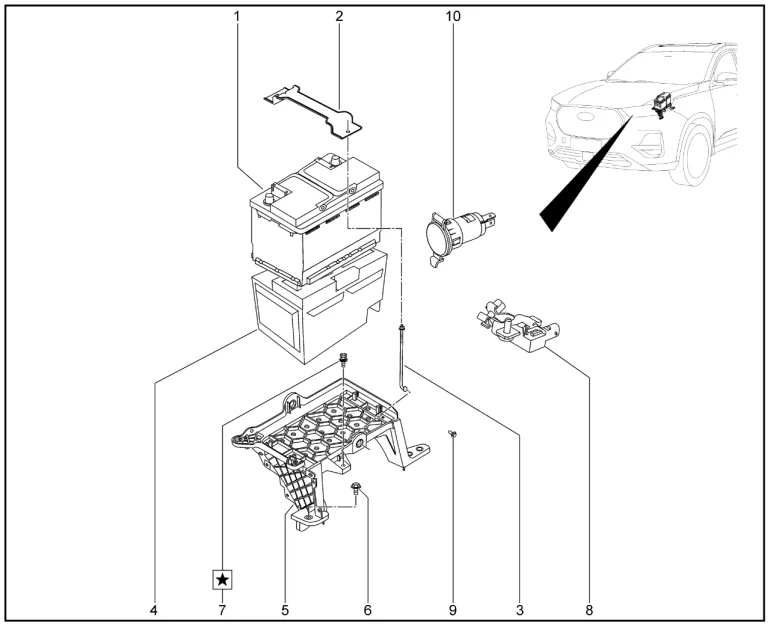 1
2
10
4
★
7
5
6
9
3
8