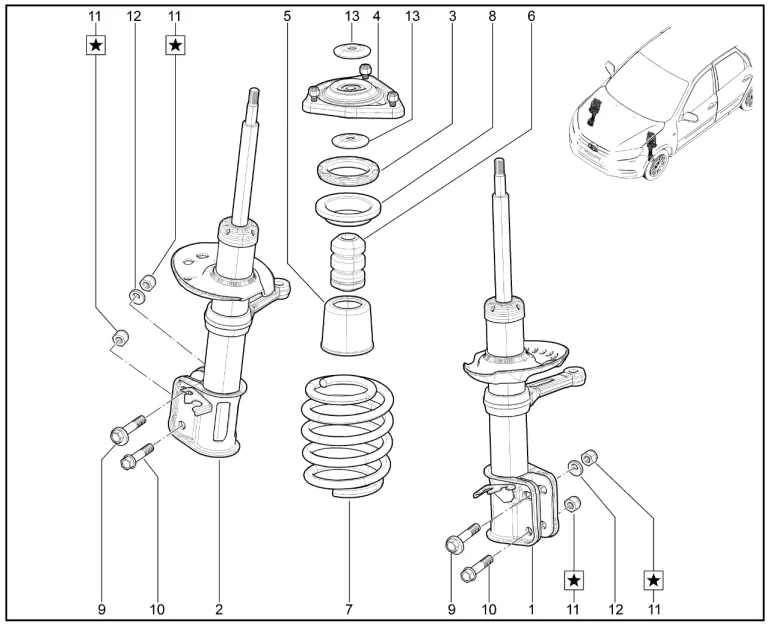 11 12 11 5 13 4 13 3 8 6

★ ★

9 10 2 7 9 10 1 11 12 11

★ ★