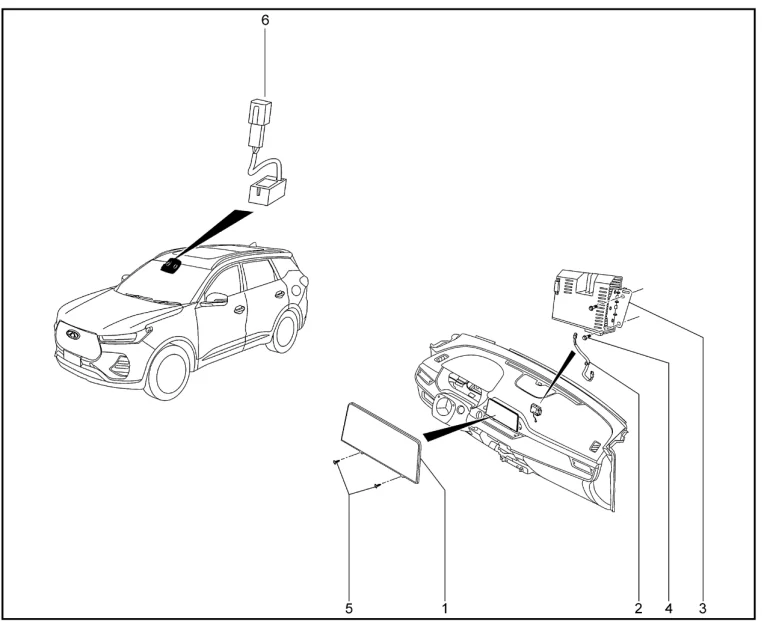 6

5
1
2
4
3