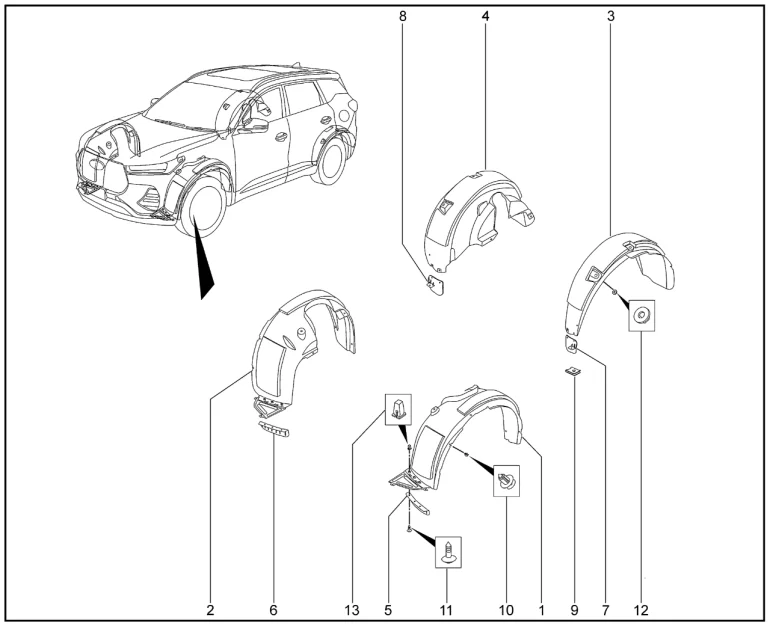 8
4
3
2
6
13
5
11
10
1
9
7
12