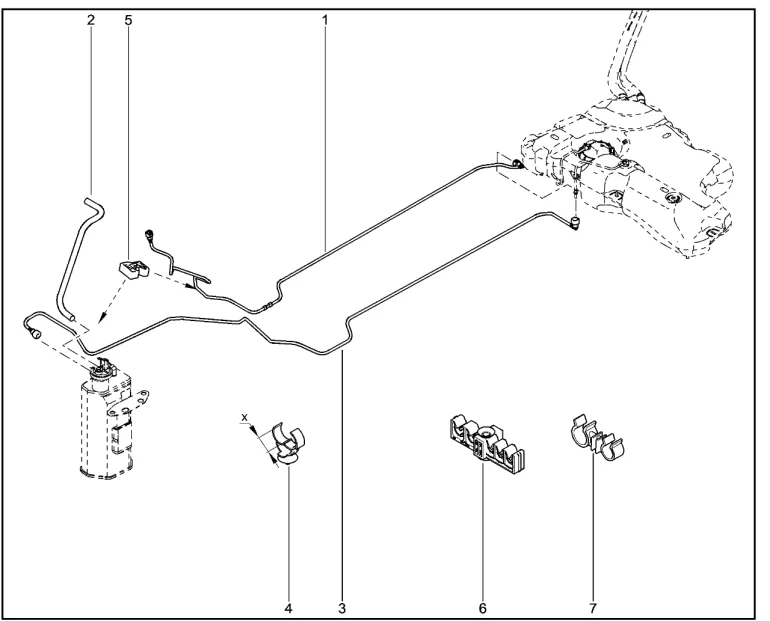 2
5
1
x
4
3
6
7