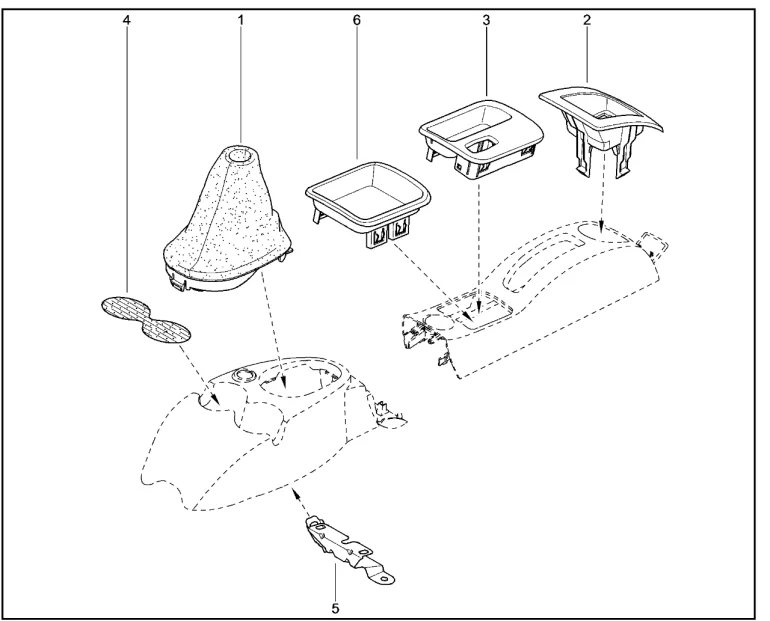 4
1
6
3
2
5