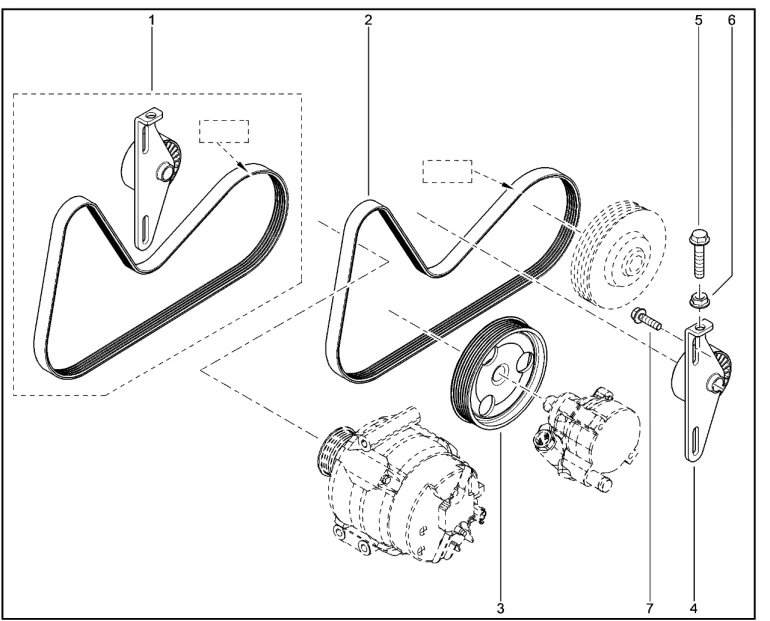 1
2
5
6
3
7
4