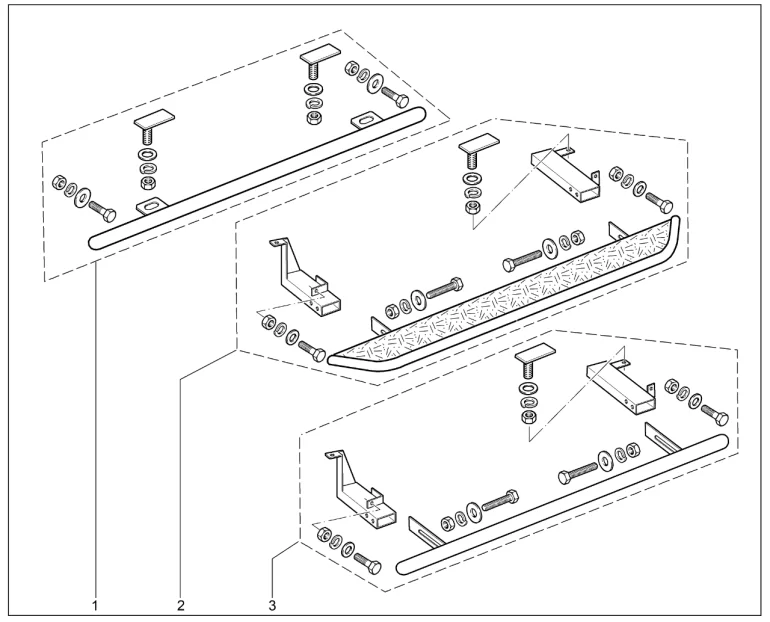 1
2
3