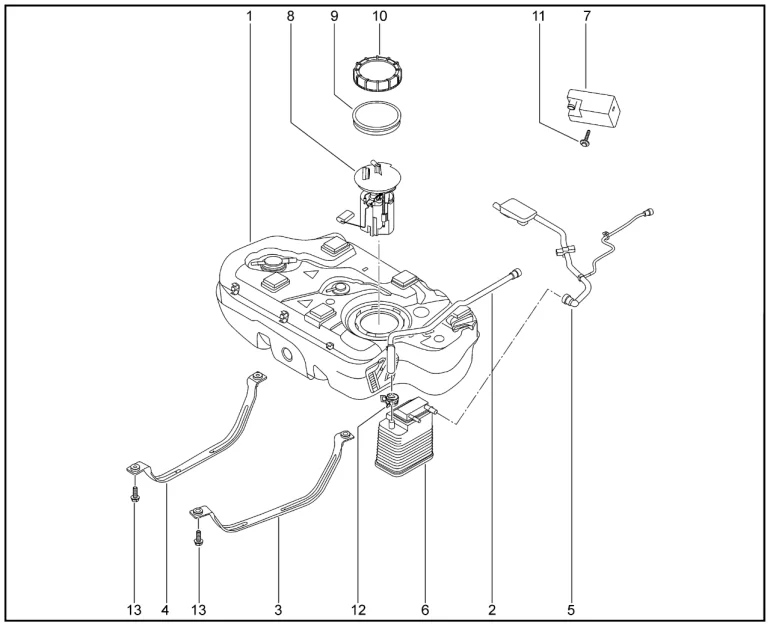 1
8
9
10
11
7
13
4
13
3
12
6
2
5