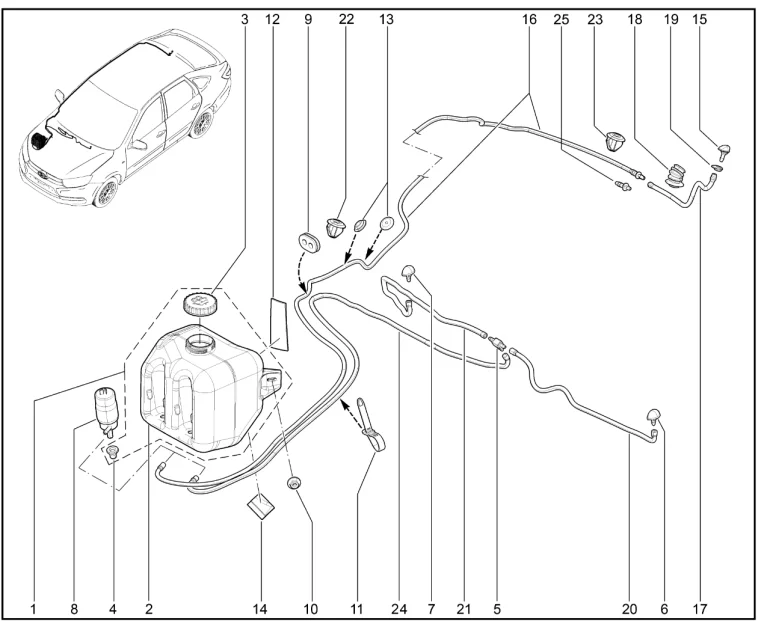 3 12 9 22 13 16 25 23 18 19 15

1 8 4 2 14 10 11 24 7 21 5 20 6 17