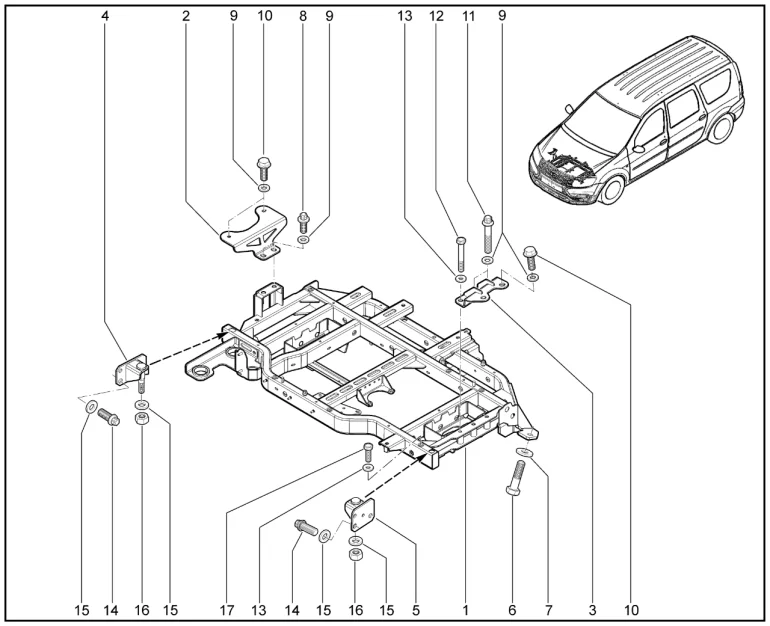 4 2 9 10 8 9 13 12 11 9

15 14 16 15 17 13 14 15 16 15 5 1 6 7 3 10