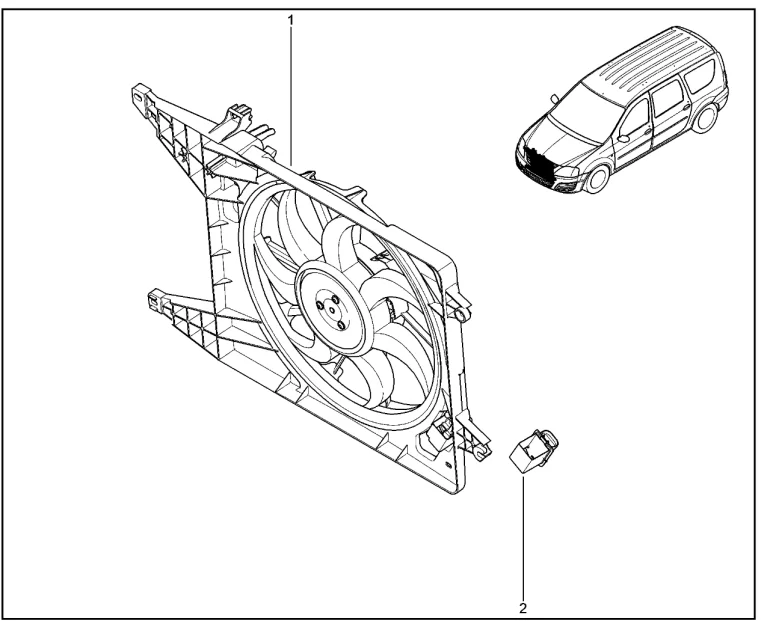 1

2