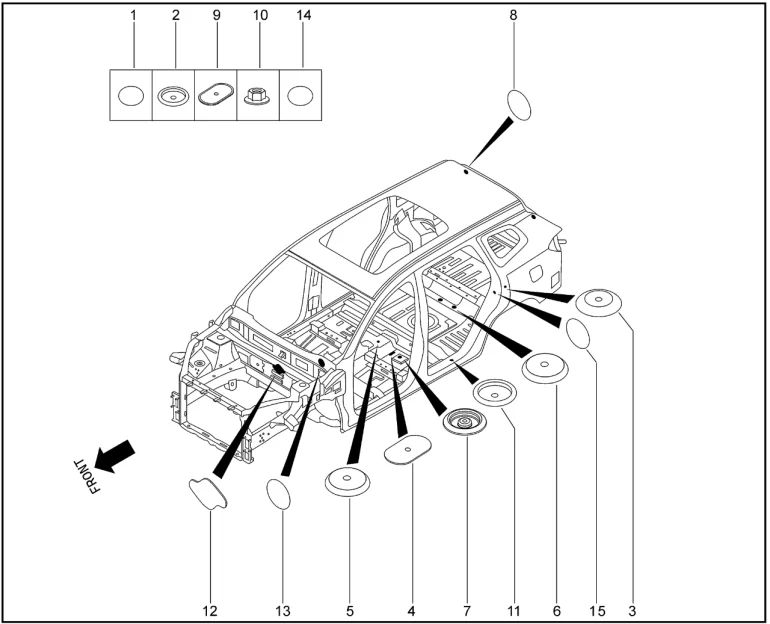 1 2 9 10 14

8

FRONT

12 13 5 4 7 11 6 15 3