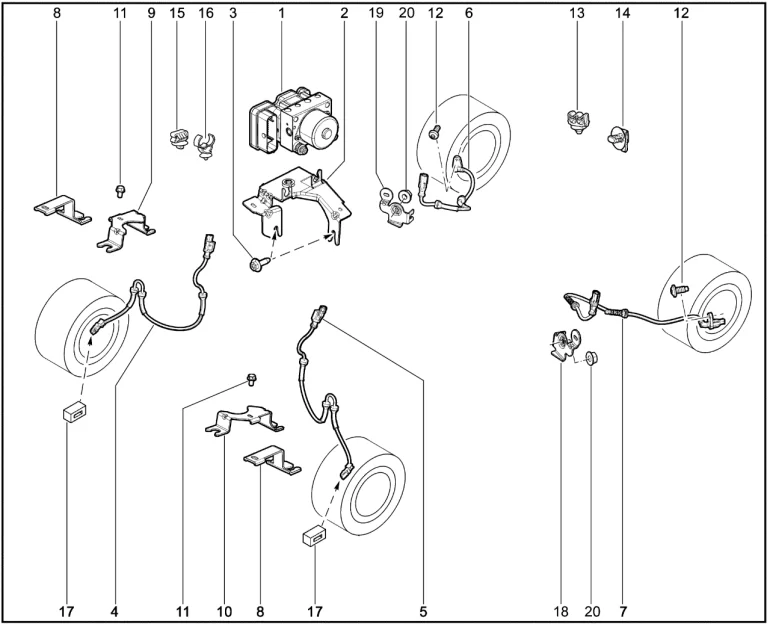 8 11 9 15 16 3 1 2 19 20 12 6 13 14 12

17 4 11 10 8 17 5 18 20 7