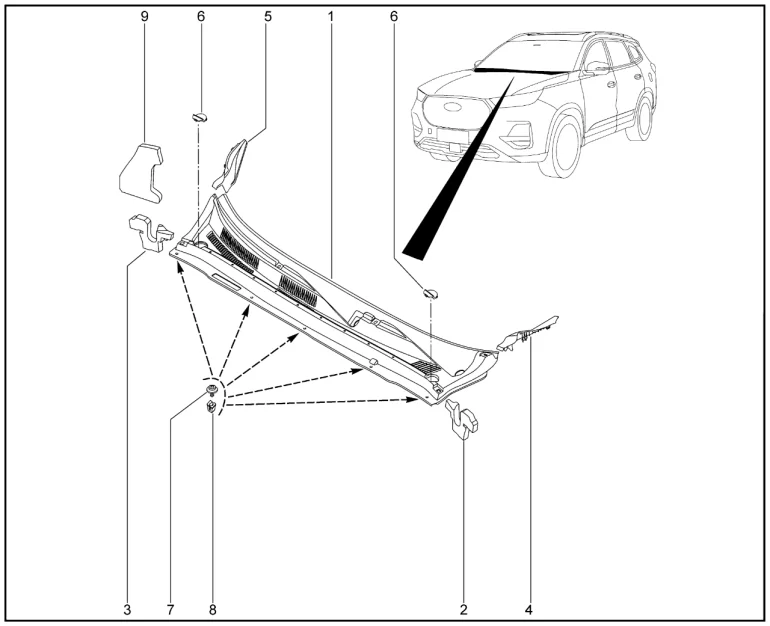 9
6
5
1
6
3
7
8
2
4