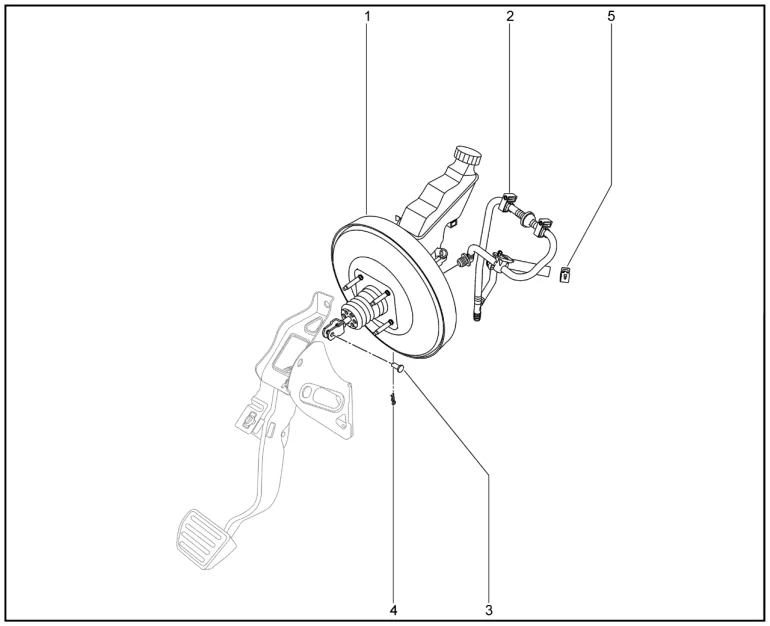 1
2
5
4
3