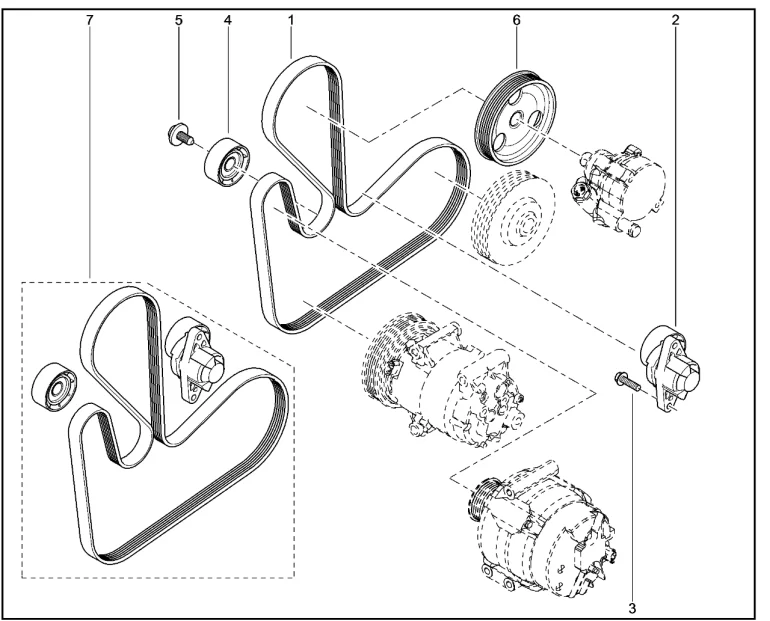 7
5
4
1
6
2
3