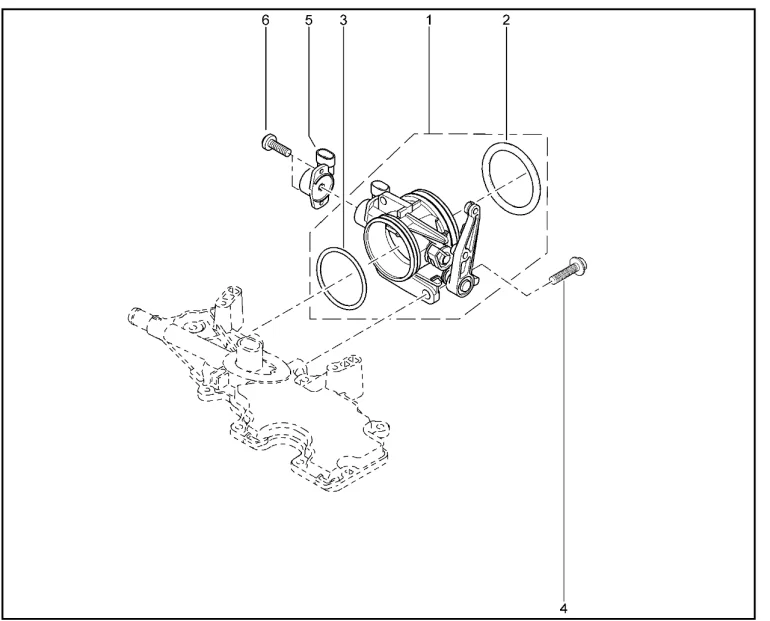 6
5
3
1
2
4