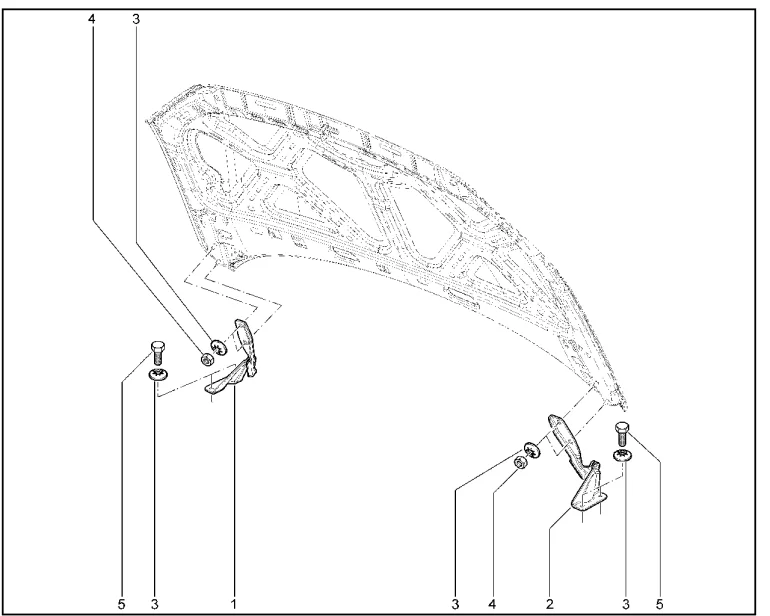 4 3

5 3 1

3 4 2 3 5