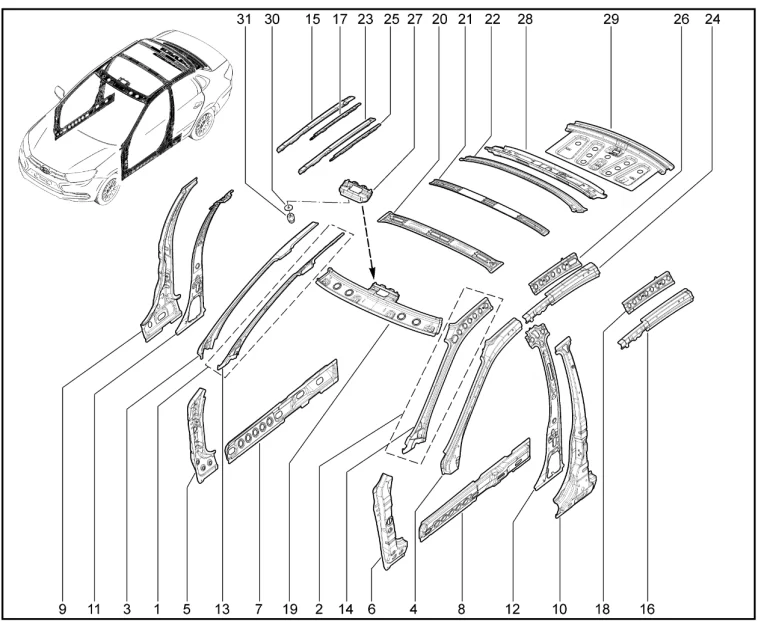 31 30 15 17 23 25 27 20 21 22 28 29 26 24

9 11 3 1 5 13 7 19 2 14 6 4 8 12 10 18 16