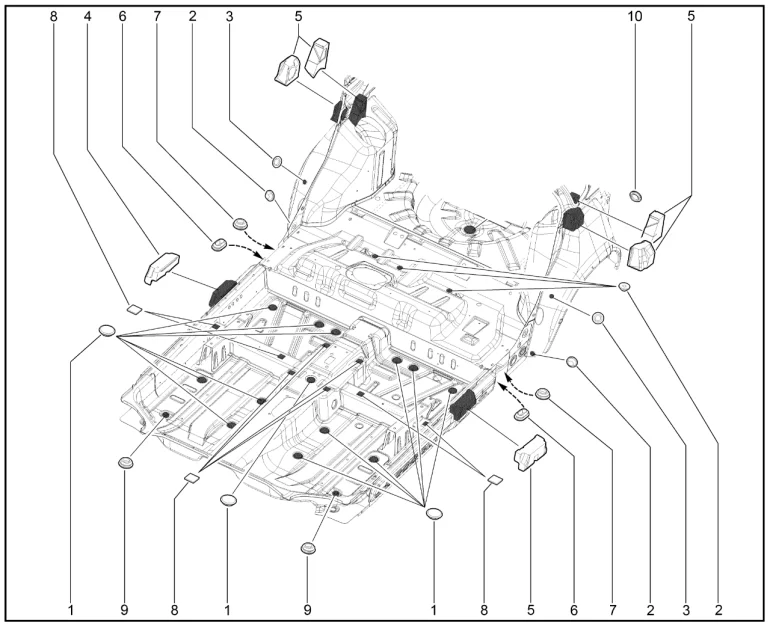 8 4 6 7 2 3 5 10 5

1 9 8 1 9 1 8 5 6 7 2 3 2