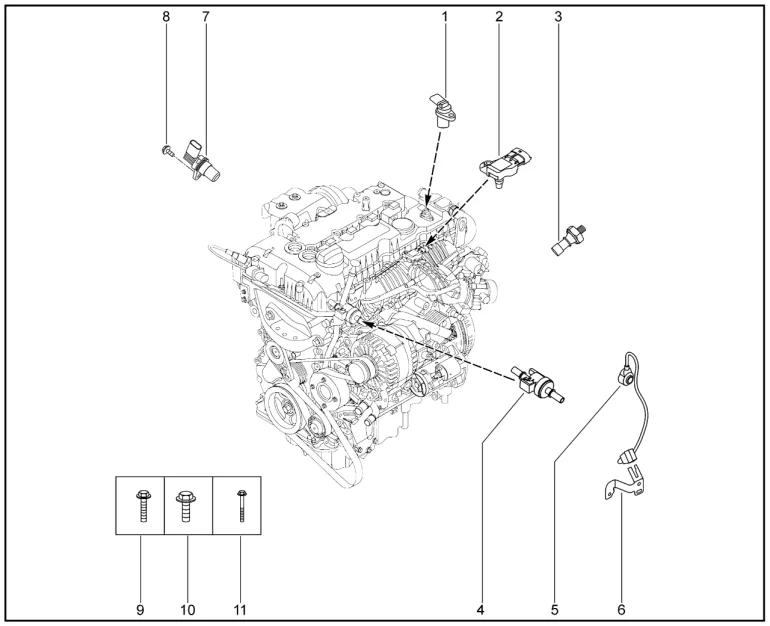 8
7
1
2
3
9
10
11
4
5
6