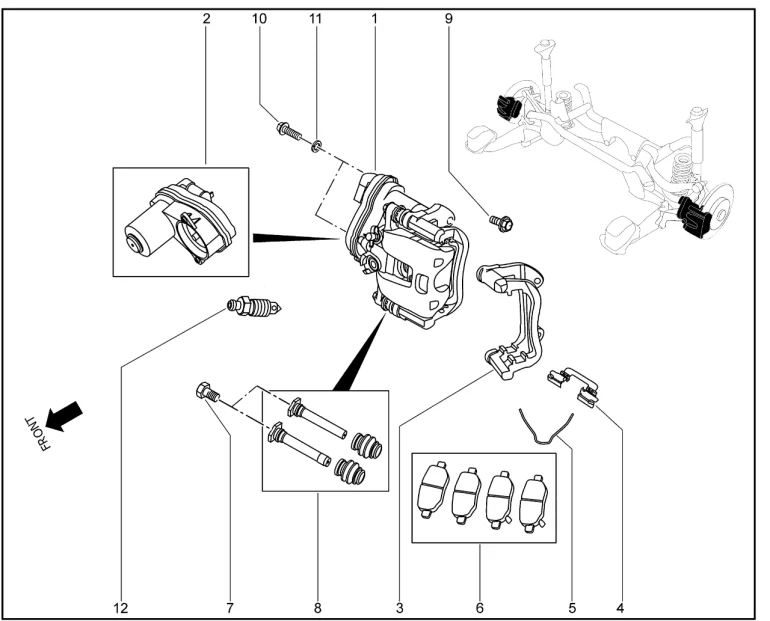 2
10
11
1
9
FRONT
12
7
8
3
6
5
4