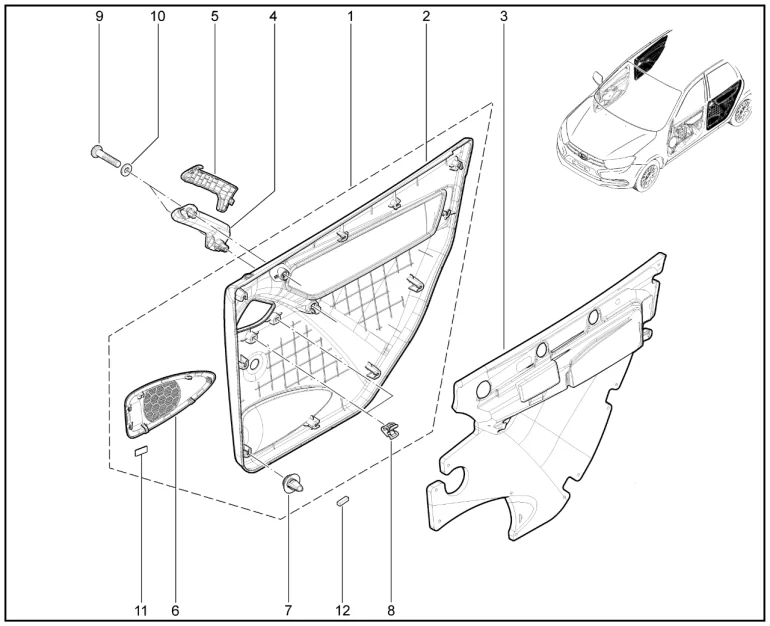 9
10
5
4
1
2
3
11
6
7
12
8