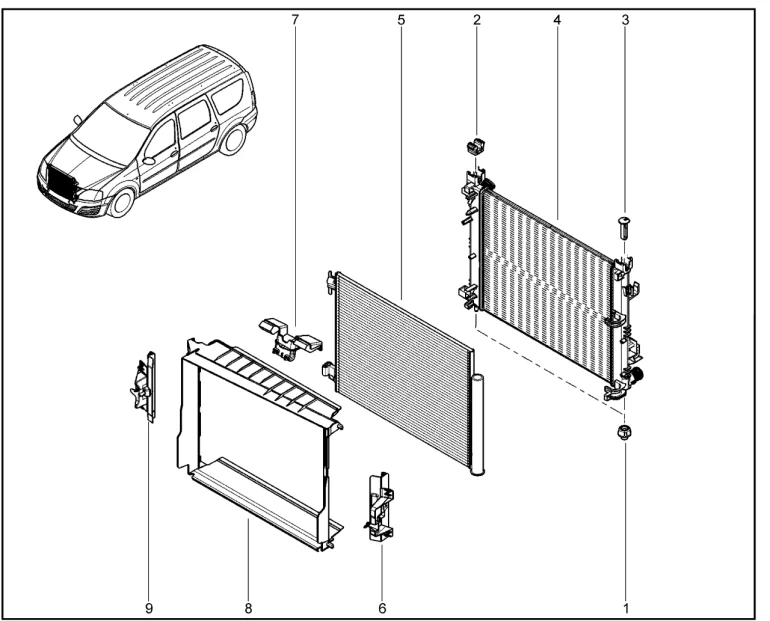 7
5
2
4
3
9
8
6
1