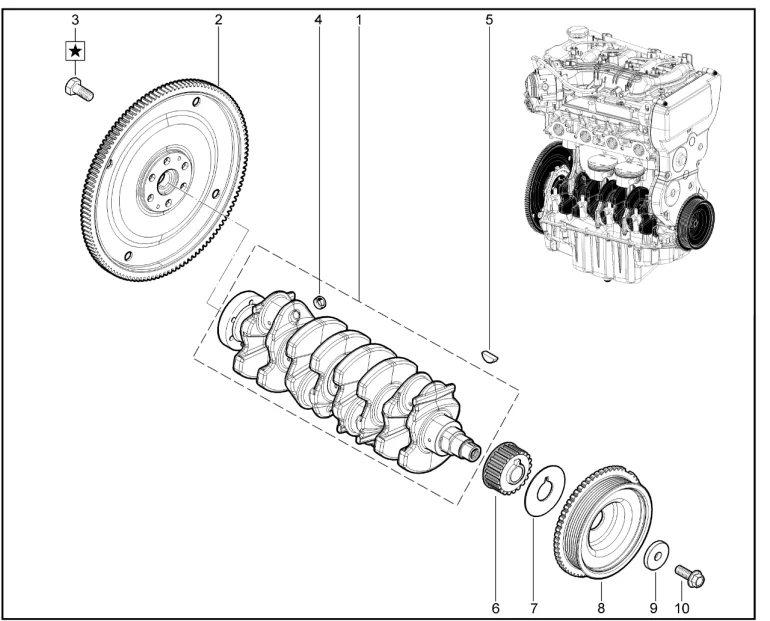 3
★
2
4
1
5
6
7
8
9
10