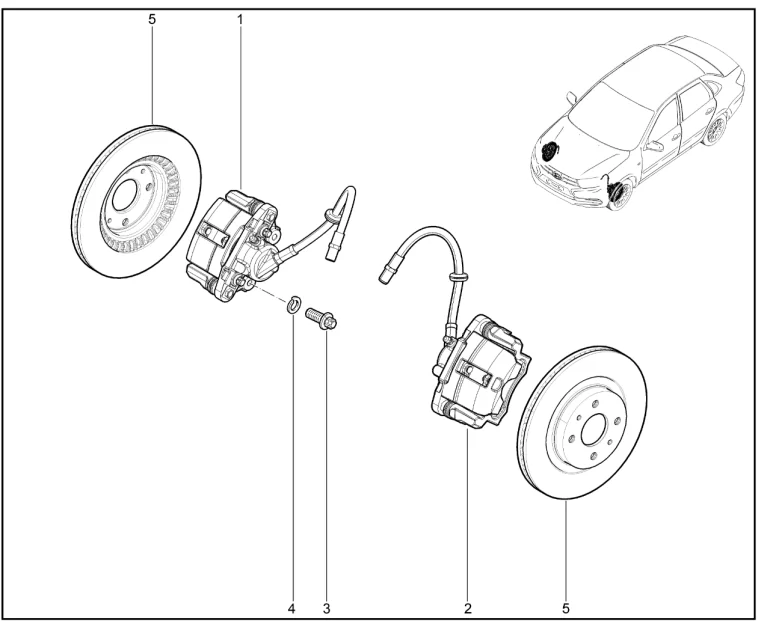 5
1
4
3
2
5