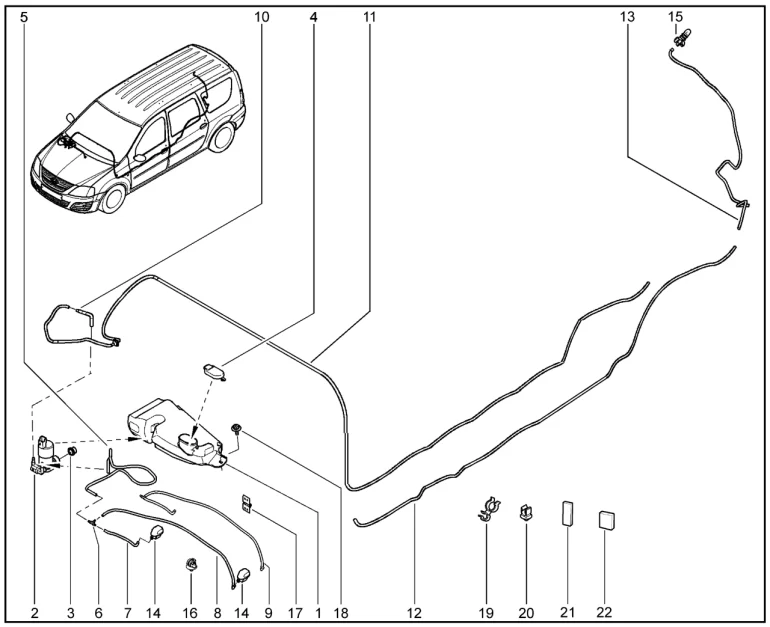 5
10
4
11
13
15
2
3
6
7
14
16
8
14
9
17
1
18
12
19
20
21
22