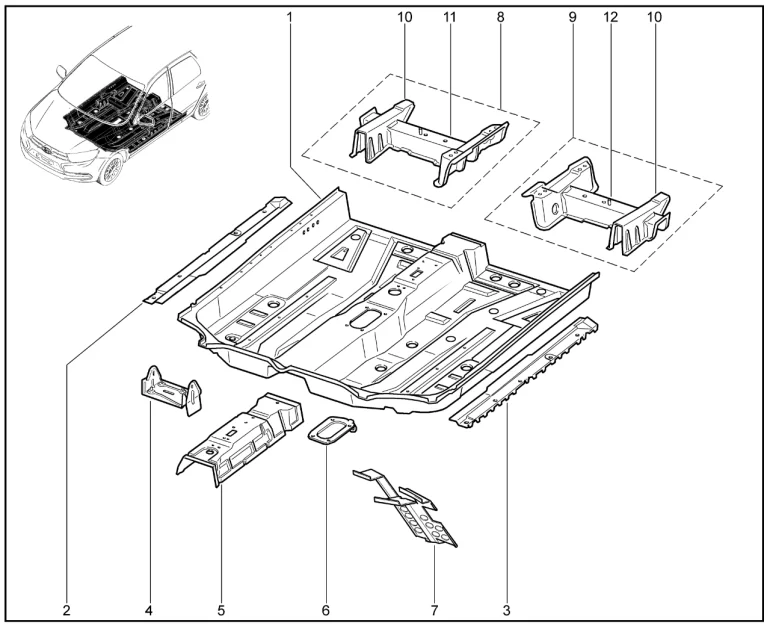 1
10
11
8
9
12
10
2
4
5
6
7
3