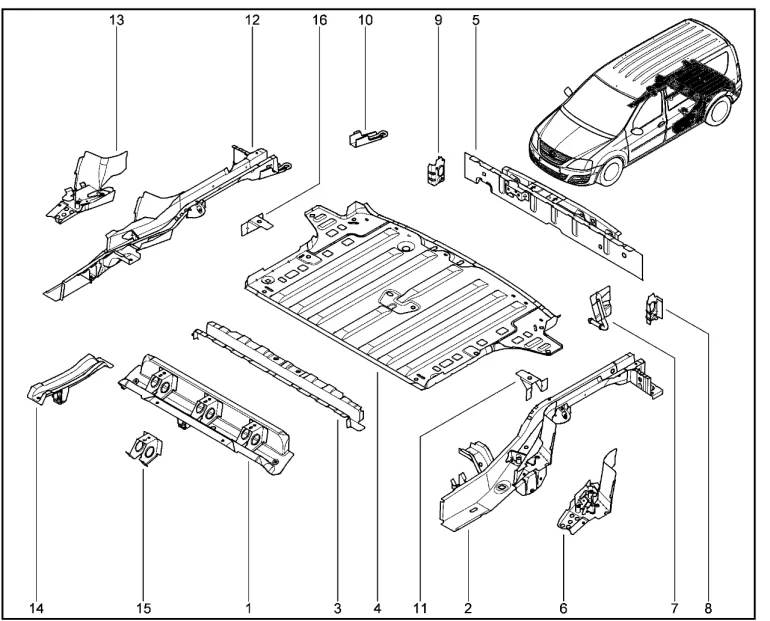 13
12
16
10
9
5
14
15
1
3
4
11
2
6
7
8