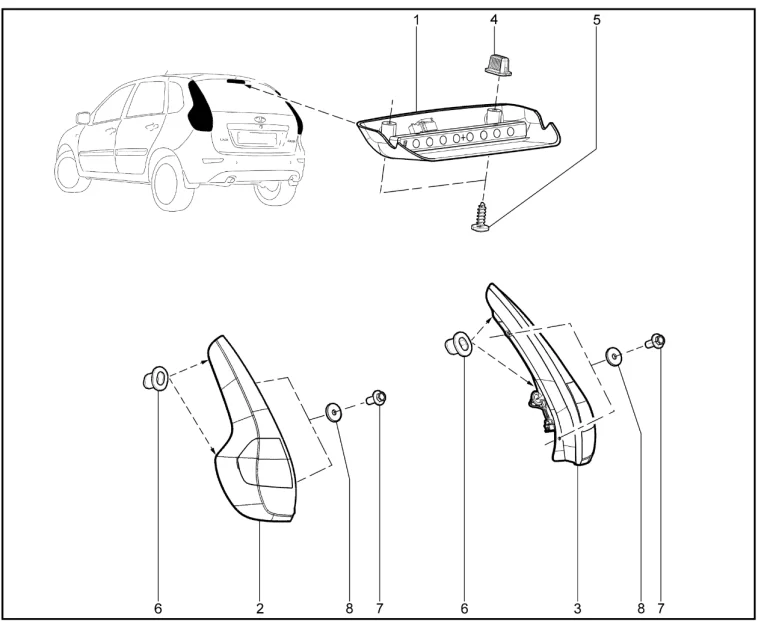 1
4
5
6
2
8
7
6
3
8
7