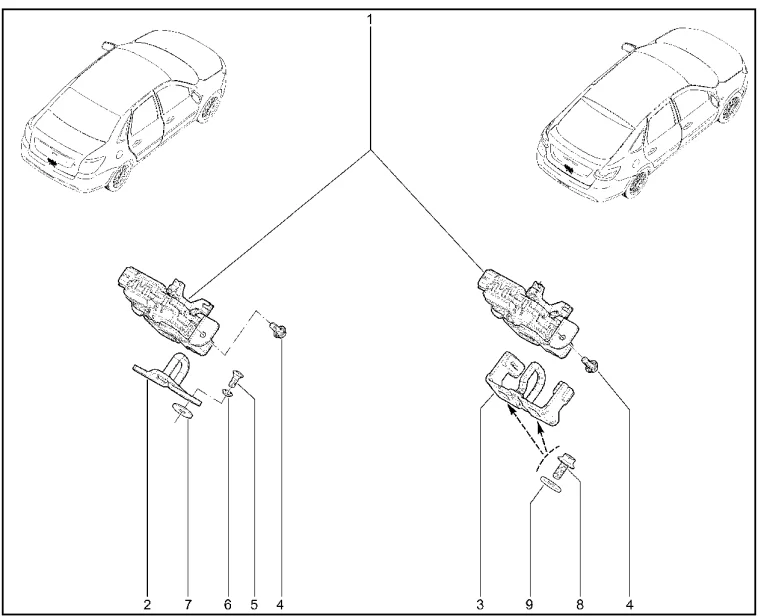 1

2 7 6 5 4

3 9 8 4