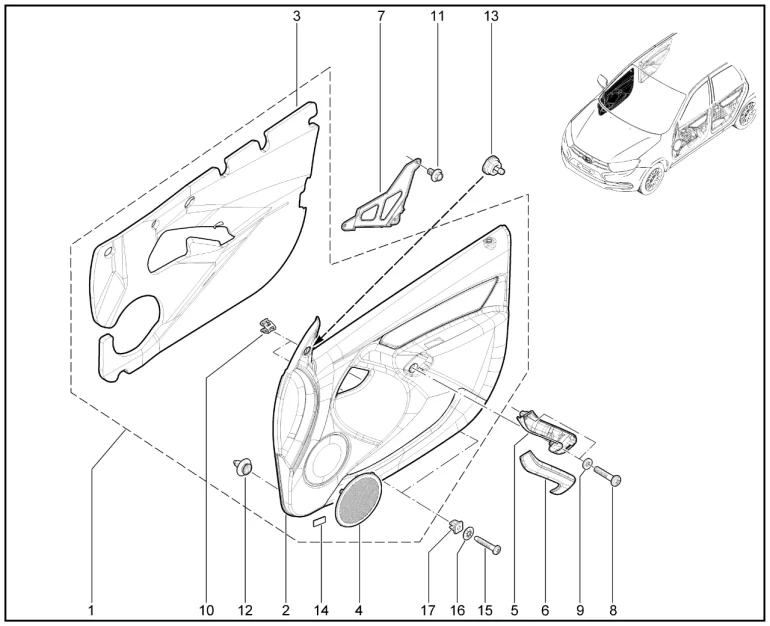 3
7
11
13
1
10
12
2
14
4
17
16
15
5
6
9
8