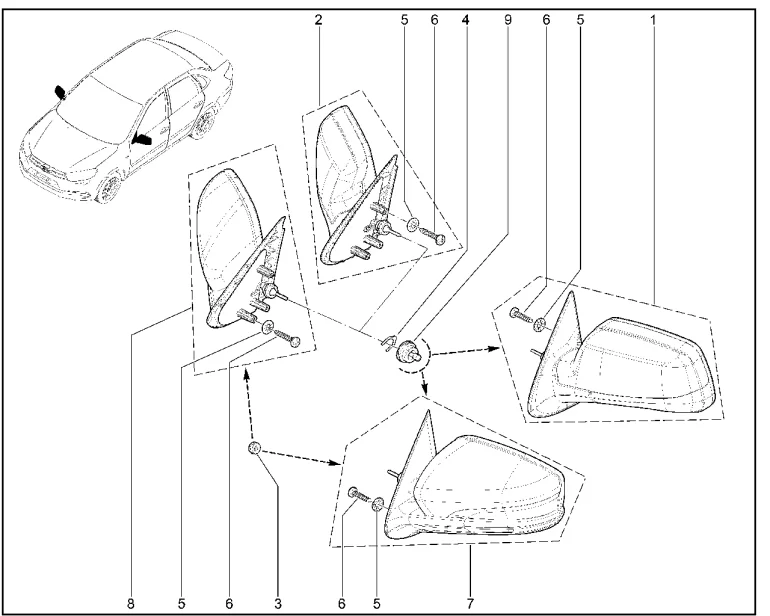 2
5
6
4
9
6
5
1
8
5
6
3
6
5
7